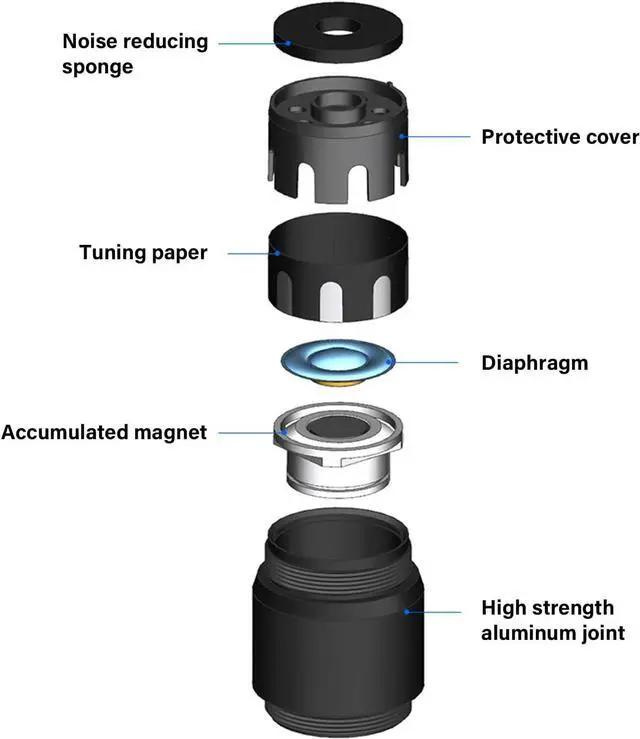 Noise reducing sponge

Protective cover

Tuning paper

Diaphragm

Accumulated magnet

High strength aluminum joint