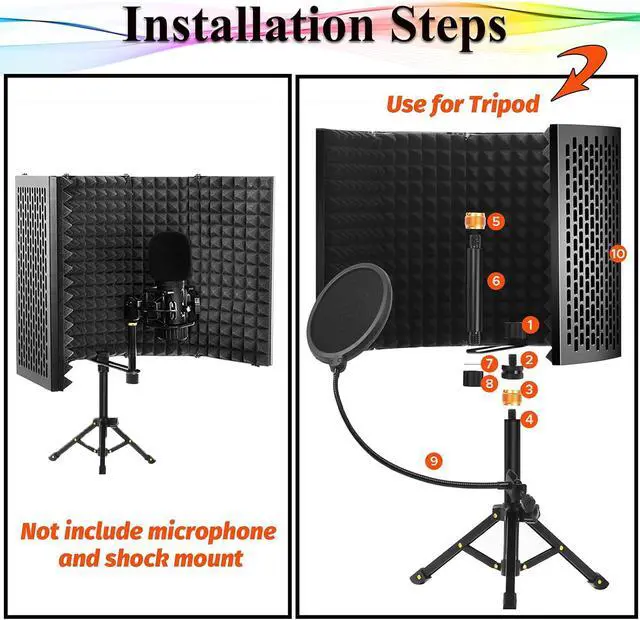 Installation Steps

Not include microphone and shock mount

Use for Tripod

5
10
6
1
7
2
8
3
4
9