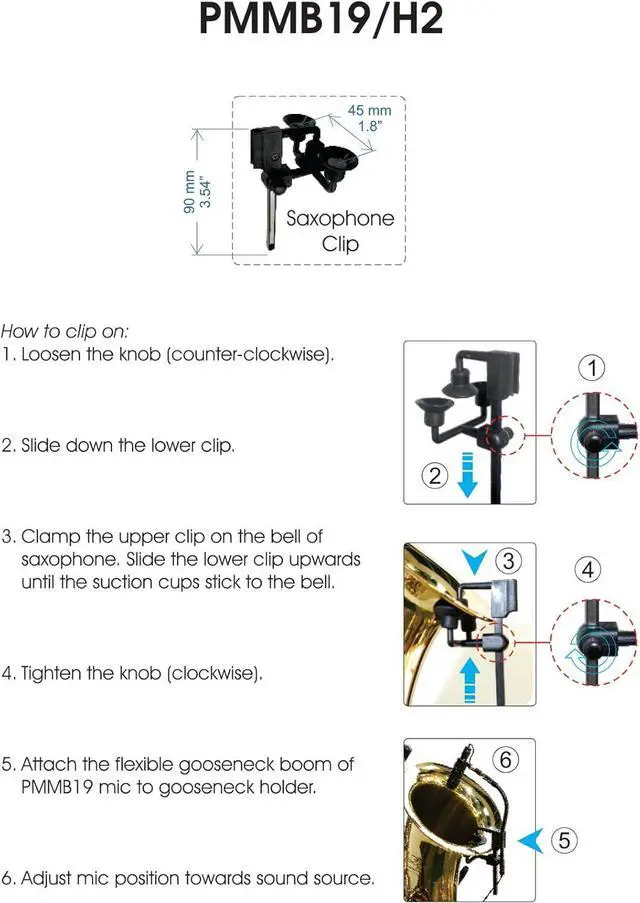 PMMB19/H2

45 mm
1.8"

90 mm
3.54"

Saxophone Clip

How to clip on:
1. Loosen the knob (counter-clockwise).

2. Slide down the lower clip.

3. Clamp the upper clip on the bell of saxophone. Slide the lower clip upwards until the suction cups stick to the bell.

4. Tighten the knob (clockwise).

5. Attach the flexible gooseneck boom of PMMB19 mic to gooseneck holder.

6. Adjust mic position towards sound source.

1

2

3

4

6

5