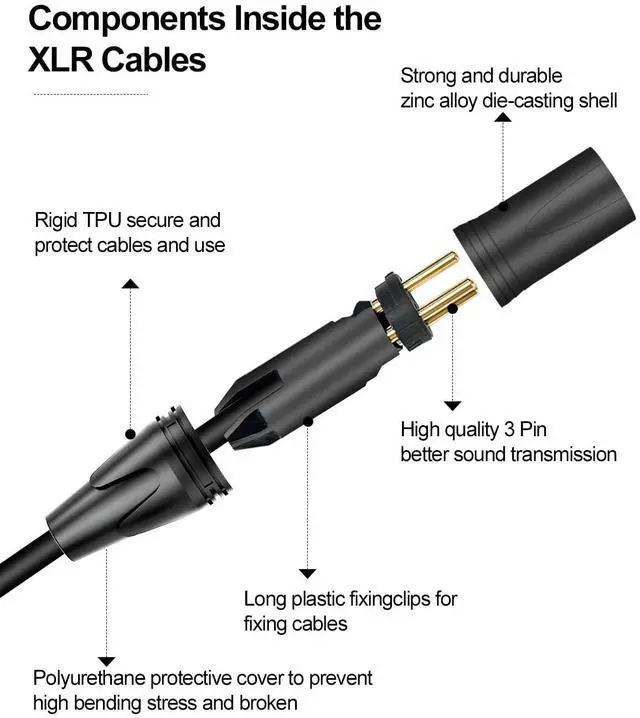 Components Inside the XLR Cables

Strong and durable zinc alloy die-casting shell

Rigid TPU secure and protect cables and use

High quality 3 Pin better sound transmission

Long plastic fixingclips for fixing cables

Polyurethane protective cover to prevent high bending stress and broken