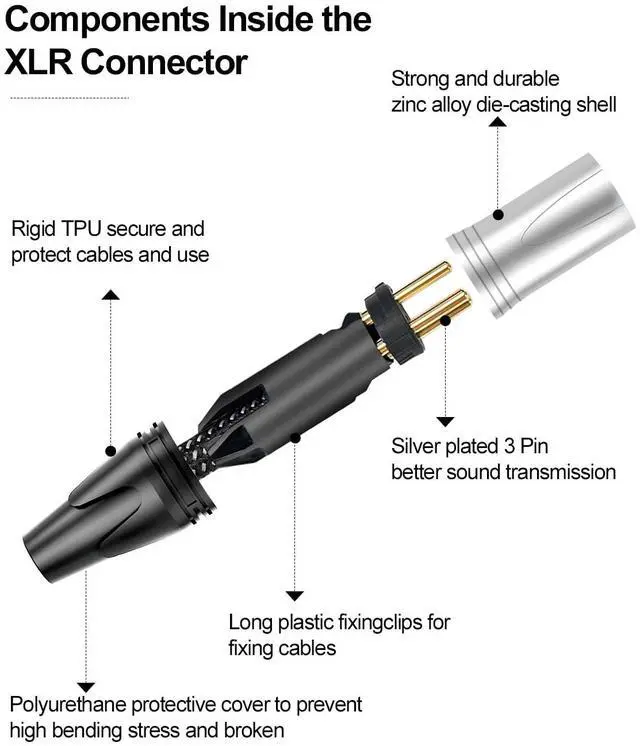 Components Inside the XLR Connector

Strong and durable zinc alloy die-casting shell

Rigid TPU secure and protect cables and use

Silver plated 3 Pin better sound transmission

Long plastic fixingclips for fixing cables

Polyurethane protective cover to prevent high bending stress and broken