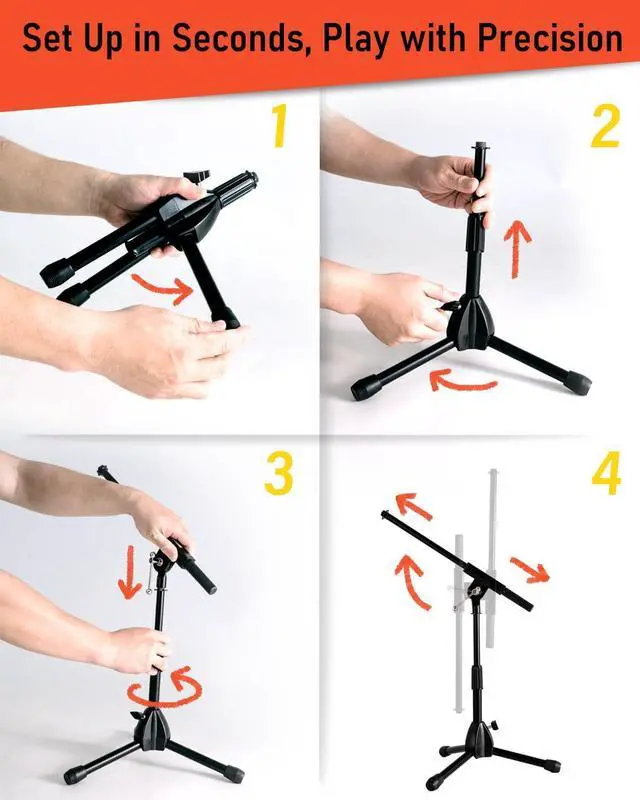 Set Up in Seconds, Play with Precision

1

2

3

4