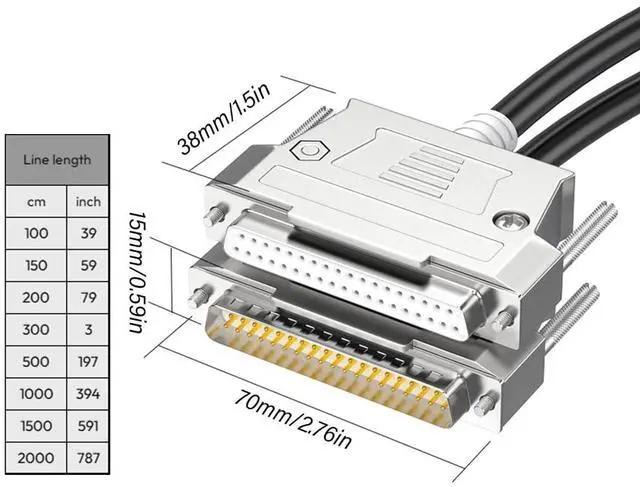 | Line length | |
|---|---|
| cm | inch |
| 100 | 39 |
| 150 | 59 |
| 200 | 79 |
| 300 | 3 |
| 500 | 197 |
| 1000 | 394 |
| 1500 | 591 |
| 2000 | 787 |

38mm/1.5in

15mm/0.59in

70mm/2.76in