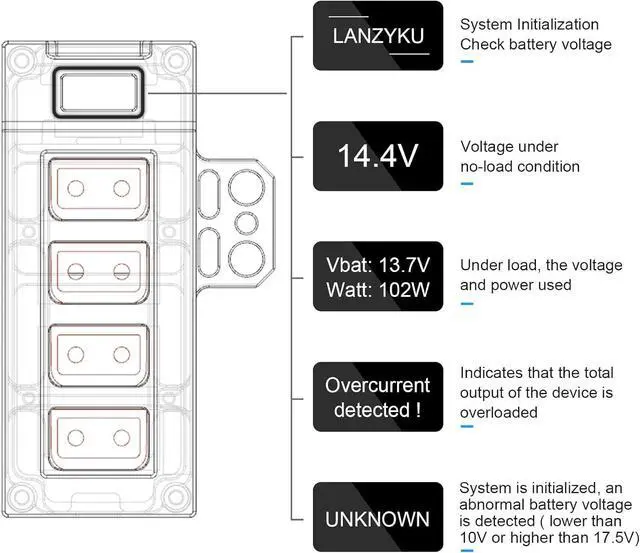 LANZYKU

System Initialization
Check battery voltage

14.4V

Voltage under no-load condition

Vbat: 13.7V
Watt: 102W

Under load, the voltage and power used

Overcurrent detected !

Indicates that the total output of the device is overloaded

UNKNOWN

System is initialized, an abnormal battery voltage is detected ( lower than 10V or higher than 17.5V)