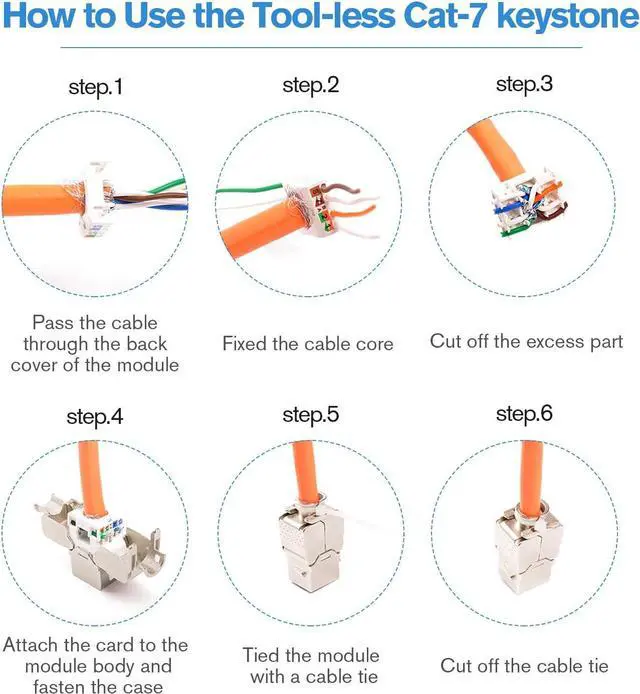 How to Use the Tool-less Cat-7 keystone

step.1

Pass the cable through the back cover of the module

step.2

Fixed the cable core

step.3

Cut off the excess part

step.4

Attach the card to the module body and fasten the case

step.5

Tied the module with a cable tie

step.6

Cut off the cable tie