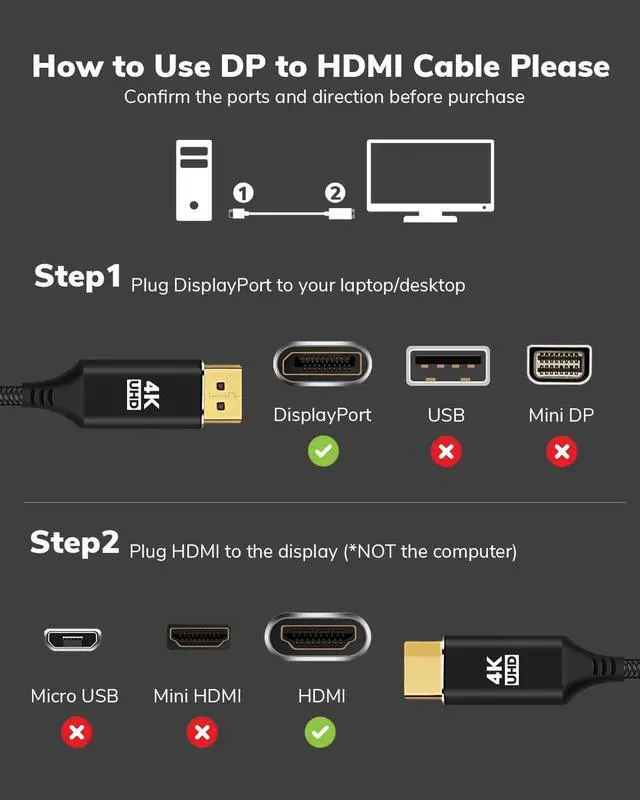 How to Use DP to HDMI Cable Please
Confirm the ports and direction before purchase

1
2

Step1 Plug DisplayPort to your laptop/desktop

4K UHD

DisplayPort
USB
Mini DP

Step2 Plug HDMI to the display (*NOT the computer)

Micro USB
Mini HDMI
HDMI

4K UHD