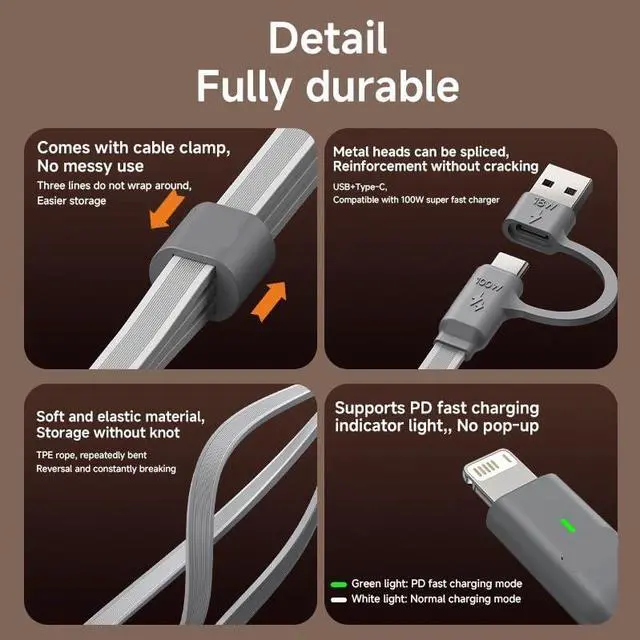 Detail
Fully durable

Comes with cable clamp,
No messy use
Three lines do not wrap around,
Easier storage

Metal heads can be spliced,
Reinforcement without cracking
USB+Type-C,
Compatible with 100W super fast charger

18W

100W

Soft and elastic material,
Storage without knot
TPE rope, repeatedly bent
Reversal and constantly breaking

Supports PD fast charging
indicator light,, No pop-up

Green light: PD fast charging mode
White light: Normal charging mode