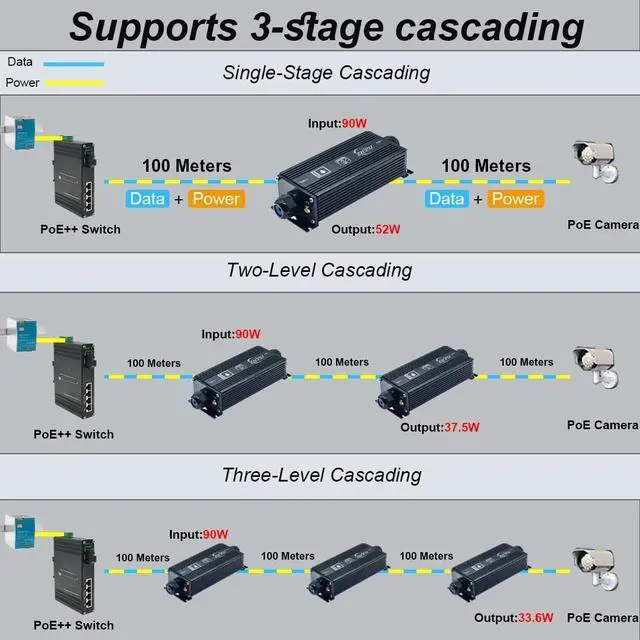 Supports 3-stage cascading

Data
Power

Single-Stage Cascading

Input:90W

100 Meters
Data + Power

100 Meters
Data + Power

PoE++ Switch

Output:52W

PoE Camera

Two-Level Cascading

Input:90W

100 Meters

100 Meters

100 Meters

PoE++ Switch

Output:37.5W

PoE Camera

Three-Level Cascading

Input:90W

100 Meters

100 Meters

100 Meters

PoE++ Switch

Output:33.6W

PoE Camera