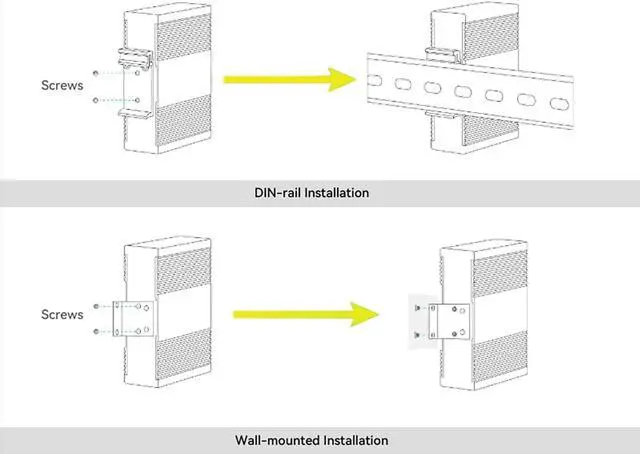 Screws

DIN-rail Installation

Screws

Wall-mounted Installation