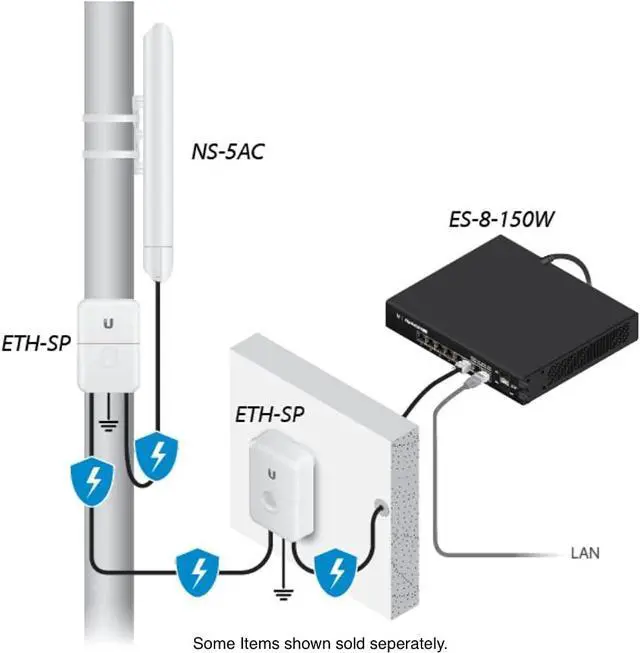 NS-5AC

ES-8-150W

ETH-SP

ETH-SP

LAN

Some Items shown sold seperately.