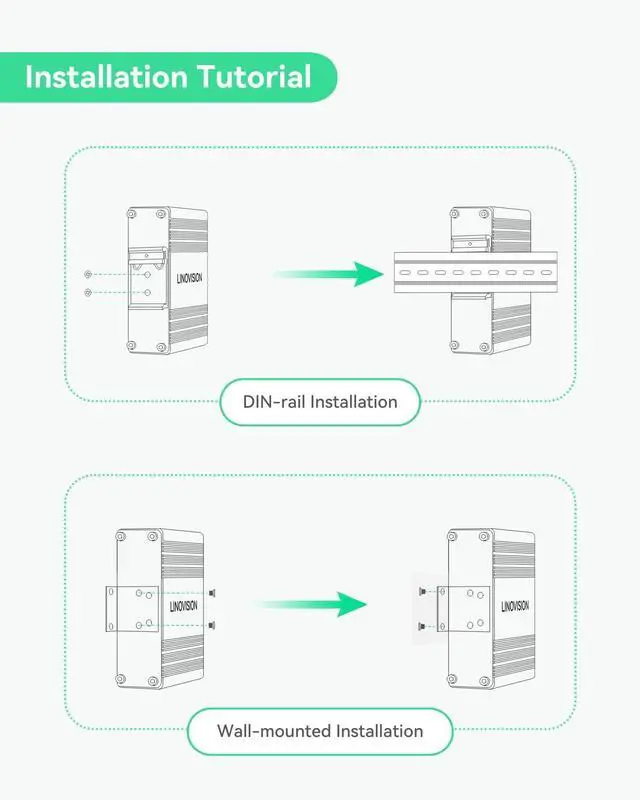 Installation Tutorial

LINOVISION

DIN-rail Installation

LINOVISION

LINOVISION

Wall-mounted Installation