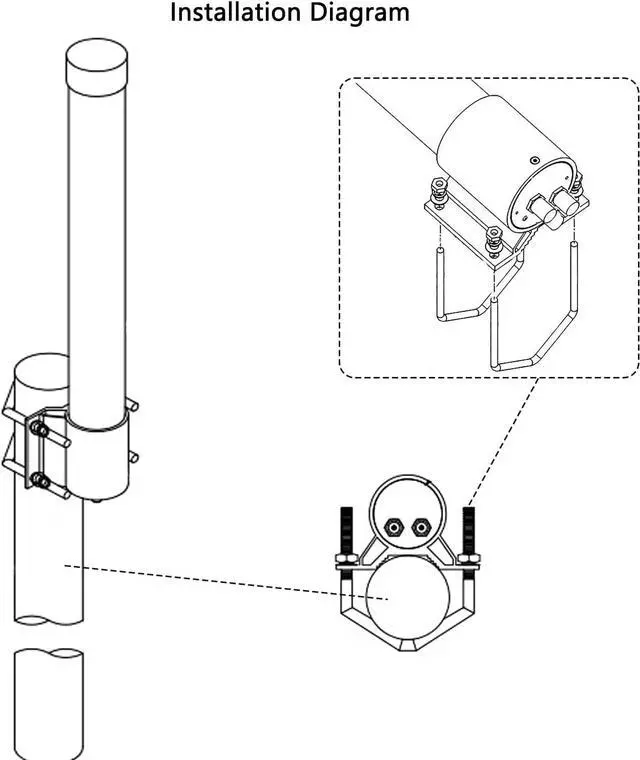 Installation Diagram