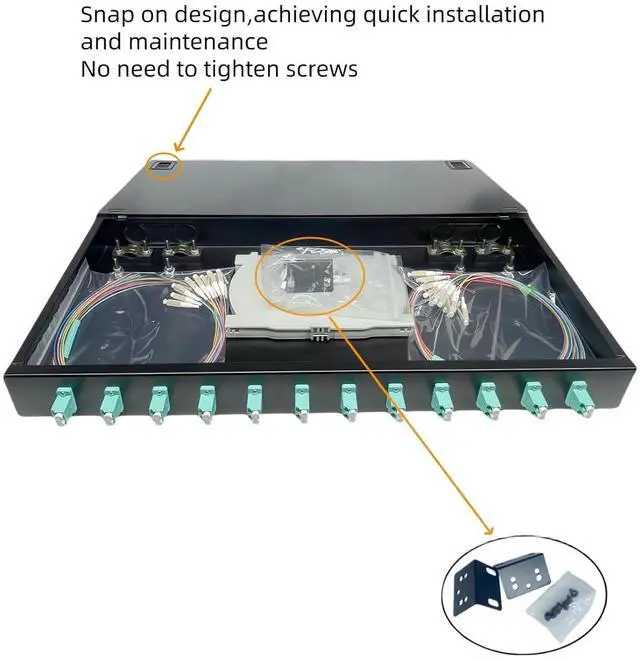 Snap on design,achieving quick installation and maintenance
No need to tighten screws