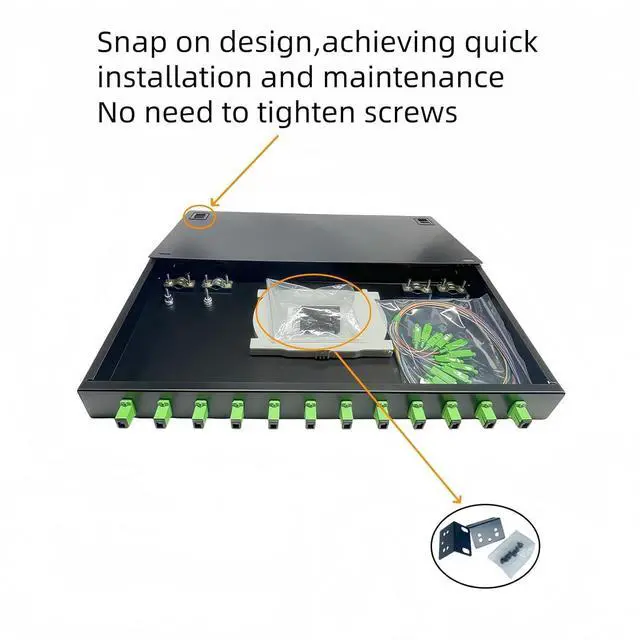 Snap on design,achieving quick installation and maintenance
No need to tighten screws