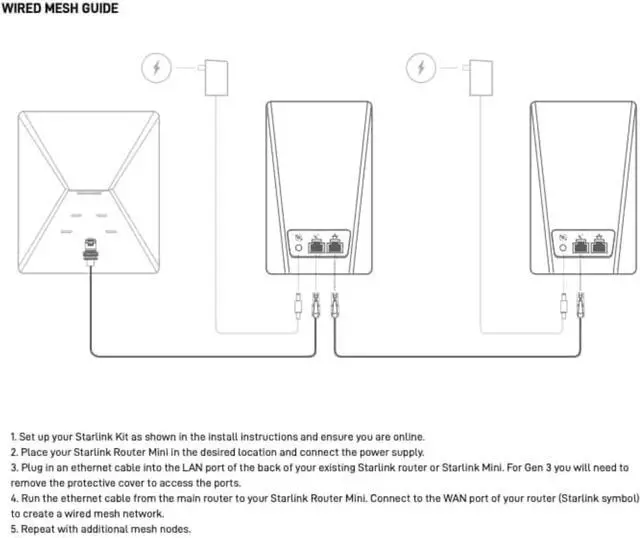 WIRED MESH GUIDE

1. Set up your Starlink Kit as shown in the install instructions and ensure you are online.
2. Place your Starlink Router Mini in the desired location and connect the power supply.
3. Plug in an ethernet cable into the LAN port of the back of your existing Starlink router or Starlink Mini. For Gen 3 you will need to remove the protective cover to access the ports.
4. Run the ethernet cable from the main router to your Starlink Router Mini. Connect to the WAN port of your router (Starlink symbol) to create a wired mesh network.
5. Repeat with additional mesh nodes.