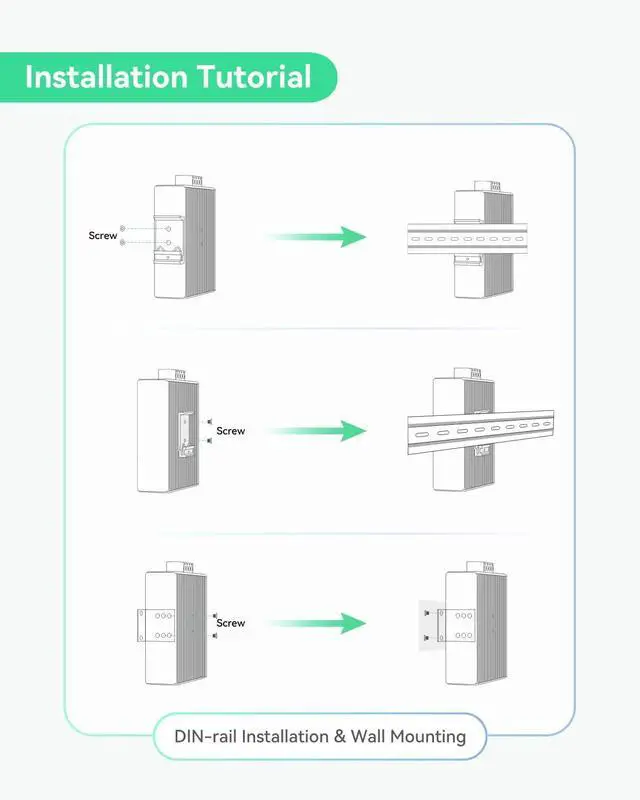 Installation Tutorial

Screw

Screw

Screw

DIN-rail Installation & Wall Mounting