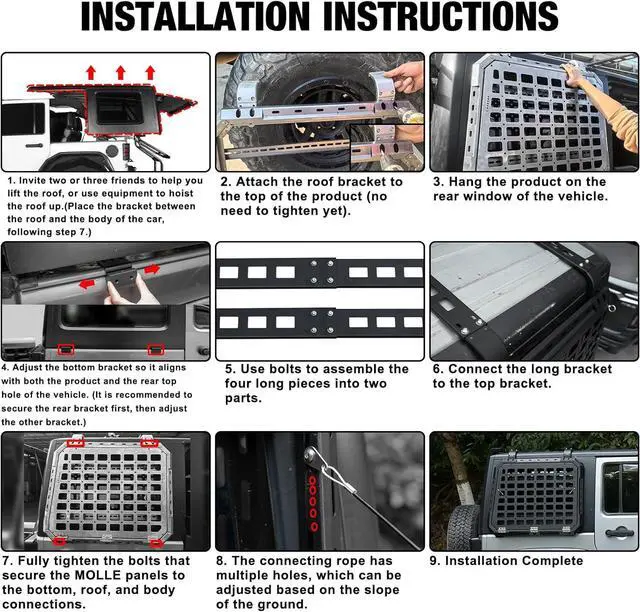 INSTALLATION INSTRUCTIONS

1. Invite two or three friends to help you lift the roof, or use equipment to hoist the roof up.(Place the bracket between the roof and the body of the car, following step 7.)

2. Attach the roof bracket to the top of the product (no need to tighten yet).

3. Hang the product on the rear window of the vehicle.

4. Adjust the bottom bracket so it aligns with both the product and the rear top hole of the vehicle. (It is recommended to secure the rear bracket first, then adjust the other bracket.)

5. Use bolts to assemble the four long pieces into two parts.

6. Connect the long bracket to the top bracket.

7. Fully tighten the bolts that secure the MOLLE panels to the bottom, roof, and body connections.

8. The connecting rope has multiple holes, which can be adjusted based on the slope of the ground.

9. Installation Complete