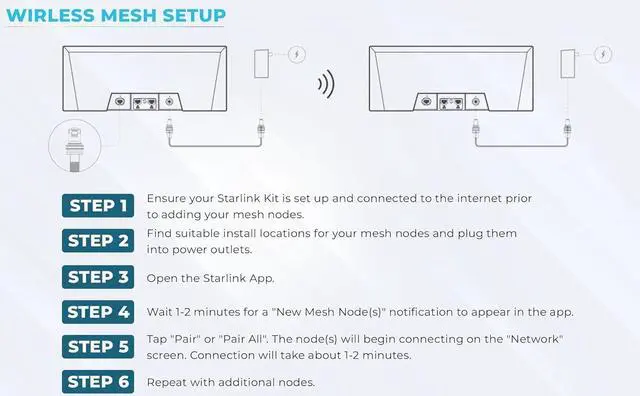 WIRLESS MESH SETUP

STEP 1 Ensure your Starlink Kit is set up and connected to the internet prior to adding your mesh nodes.

STEP 2 Find suitable install locations for your mesh nodes and plug them into power outlets.

STEP 3 Open the Starlink App.

STEP 4 Wait 1-2 minutes for a "New Mesh Node(s)" notification to appear in the app.

STEP 5 Tap "Pair" or "Pair All". The node(s) will begin connecting on the "Network" screen. Connection will take about 1-2 minutes.

STEP 6 Repeat with additional nodes.