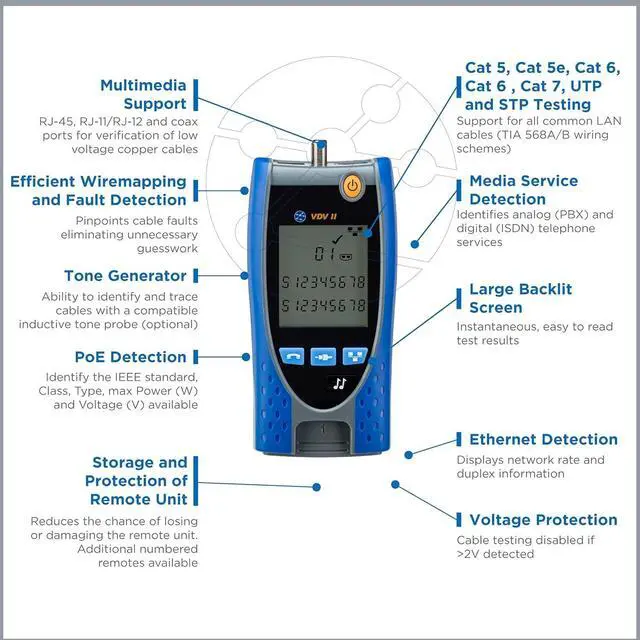 Multimedia Support

RJ-45, RJ-11/RJ-12 and coax ports for verification of low voltage copper cables

Efficient Wiremapping and Fault Detection

Pinpoints cable faults eliminating unnecessary guesswork

Tone Generator

Ability to identify and trace cables with a compatible inductive tone probe (optional)

PoE Detection

Identify the IEEE standard, Class, Type, max Power (W) and Voltage (V) available

Storage and Protection of Remote Unit

Reduces the chance of losing or damaging the remote unit. Additional numbered remotes available

VDV II

01

S 12345678

S 12345678

Cat 5, Cat 5e, Cat 6, Cat 6 , Cat 7, UTP and STP Testing

Support for all common LAN cables (TIA 568A/B wiring schemes)

Media Service Detection

Identifies analog (PBX) and digital (ISDN) telephone services

Large Backlit Screen

Instantaneous, easy to read test results

Ethernet Detection

Displays network rate and duplex information

Voltage Protection

Cable testing disabled if >2V detected