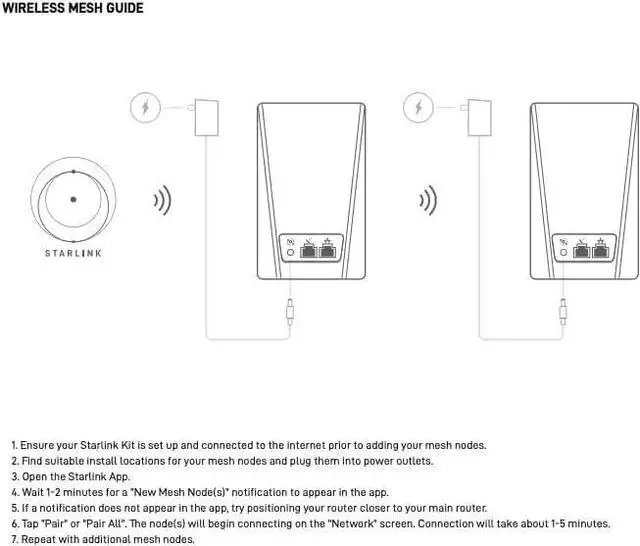 WIRELESS MESH GUIDE

STARLINK

1. Ensure your Starlink Kit is set up and connected to the internet prior to adding your mesh nodes.
2. Find suitable install locations for your mesh nodes and plug them into power outlets.
3. Open the Starlink App.
4. Wait 1-2 minutes for a "New Mesh Node(s)" notification to appear in the app.
5. If a notification does not appear in the app, try positioning your router closer to your main router.
6. Tap "Pair" or "Pair All". The node(s) will begin connecting on the "Network" screen. Connection will take about 1-5 minutes.
7. Repeat with additional mesh nodes.