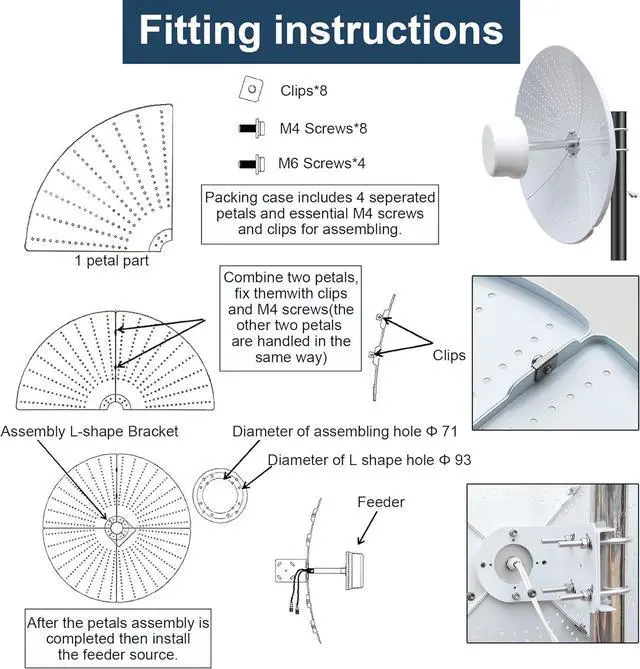 Fitting instructions

Clips*8

M4 Screws*8

M6 Screws*4

Packing case includes 4 seperated petals and essential M4 screws and clips for assembling.

1 petal part

Combine two petals, fix themwith clips and M4 screws(the other two petals are handled in the same way)

Clips

Assembly L-shape Bracket

Diameter of assembling hole Φ 71

Diameter of L shape hole Φ 93

Feeder

After the petals assembly is completed then install the feeder source.