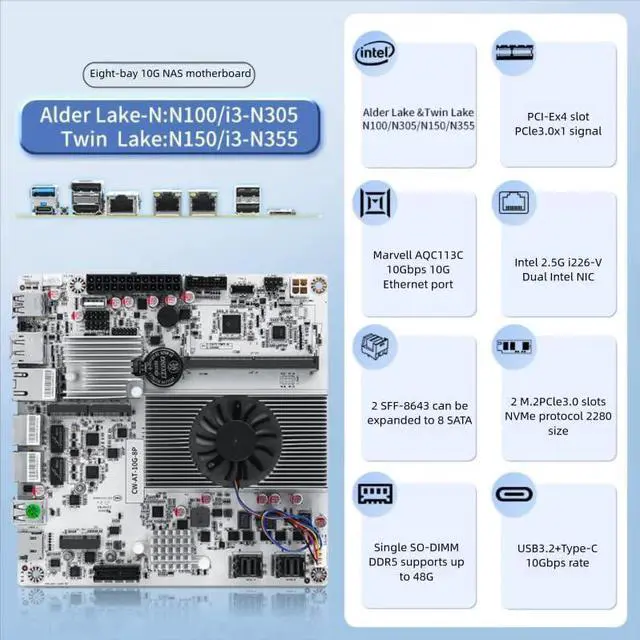 Eight-bay 10G NAS motherboard

Alder Lake-N:N100/i3-N305
Twin Lake:N150/i3-N355

CW-AT-10G-8P

intel

Alder Lake &Twin Lake N100/N305/N150/N355

PCI-Ex4 slot PCIe3.0x1 signal

Marvell AQC113C 10Gbps 10G Ethernet port

Intel 2.5G i226-V Dual Intel NIC

2 SFF-8643 can be expanded to 8 SATA

2 M.2PCIe3.0 slots NVMe protocol 2280 size

Single SO-DIMM DDR5 supports up to 48G

USB3.2+Type-C 10Gbps rate