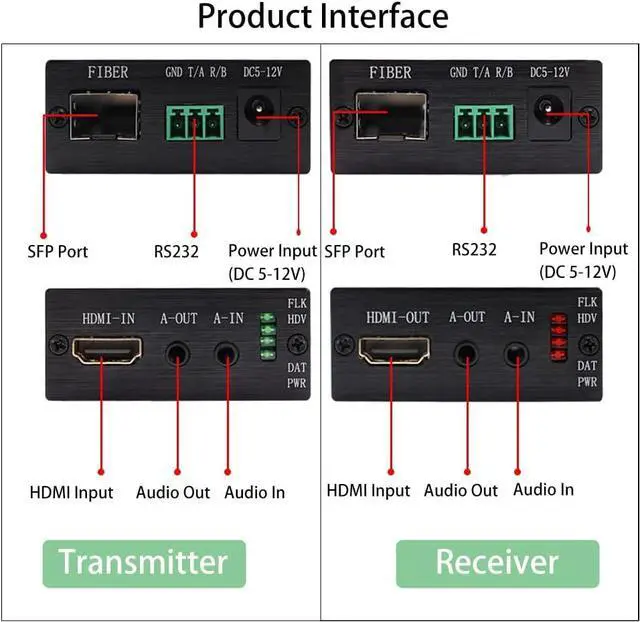 Product Interface

FIBER

GND T/A R/B

DC5-12V

SFP Port

RS232

Power Input (DC 5-12V)

HDMI-IN

A-OUT

A-IN

FLK
HDV
DAT
PWR

HDMI Input

Audio Out

Audio In

Transmitter

FIBER

GND T/A R/B

DC5-12V

SFP Port

RS232

Power Input (DC 5-12V)

HDMI-OUT

A-OUT

A-IN

FLK
HDV
DAT
PWR

HDMI Input

Audio Out

Audio In

Receiver