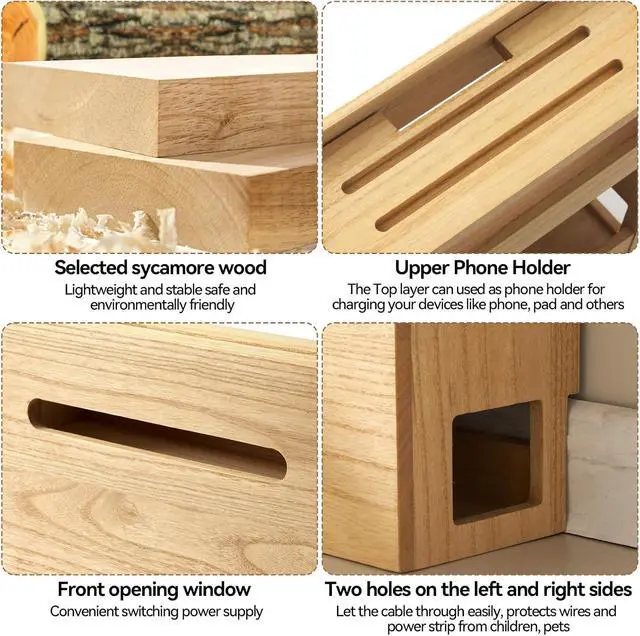 Selected sycamore wood
Lightweight and stable safe and environmentally friendly

Upper Phone Holder
The Top layer can used as phone holder for charging your devices like phone, pad and others

Front opening window
Convenient switching power supply

Two holes on the left and right sides
Let the cable through easily, protects wires and power strip from children, pets