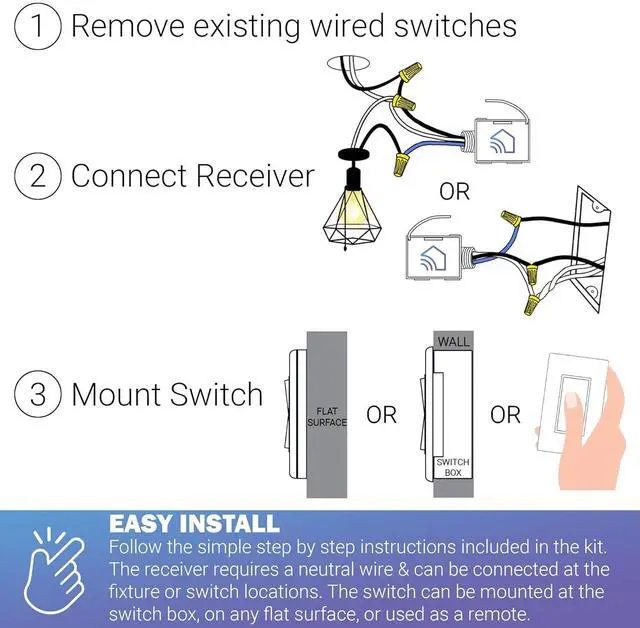 1 Remove existing wired switches

2 Connect Receiver

OR

3 Mount Switch

FLAT SURFACE

OR

WALL

SWITCH BOX

OR

EASY INSTALL
Follow the simple step by step instructions included in the kit. The receiver requires a neutral wire & can be connected at the fixture or switch locations. The switch can be mounted at the switch box, on any flat surface, or used as a remote.