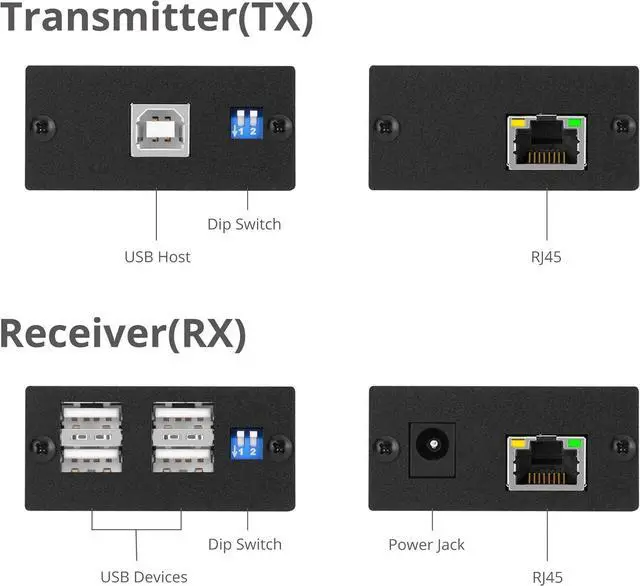 Transmitter(TX)

1 2

Dip Switch

USB Host

RJ45

Receiver(RX)

1 2

Dip Switch

USB Devices

Power Jack

RJ45