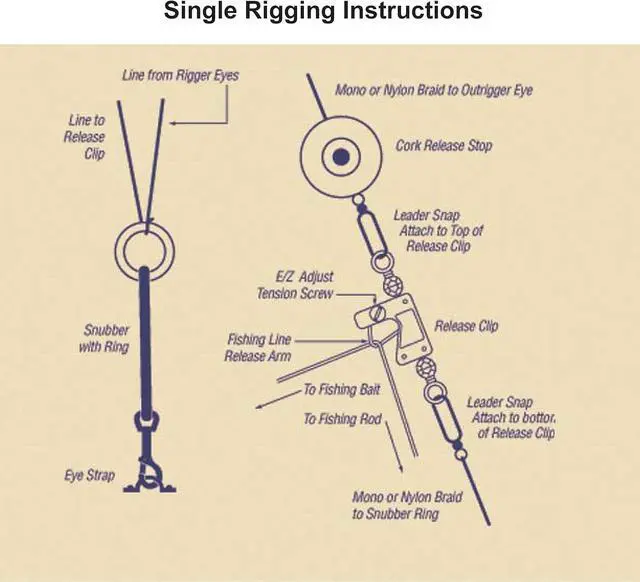 Single Rigging Instructions

Line from Rigger Eyes

Line to Release Clip

Snubber with Ring

Eye Strap

Mono or Nylon Braid to Outrigger Eye

Cork Release Stop

Leader Snap Attach to Top of Release Clip

E/Z Adjust Tension Screw

Release Clip

Fishing Line Release Arm

To Fishing Bait

To Fishing Rod

Leader Snap Attach to bottor. of Release Clip

Mono or Nylon Braid to Snubber Ring