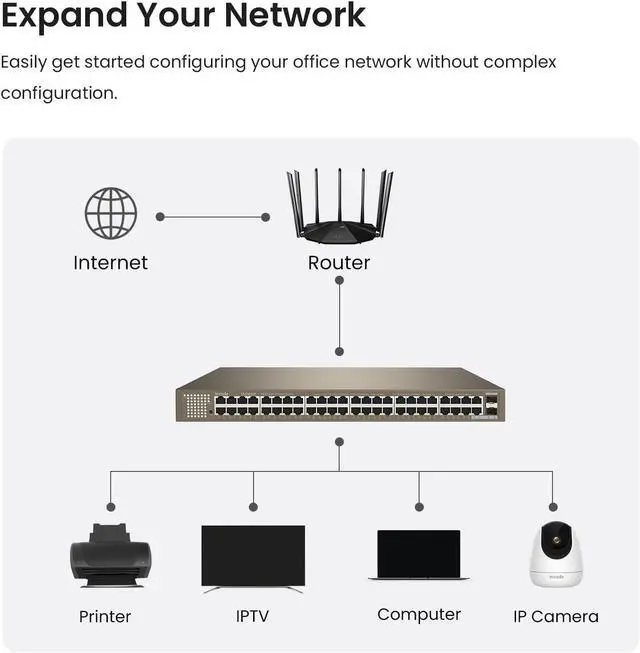 Expand Your Network

Easily get started configuring your office network without complex configuration.

Internet

Router

Printer

IPTV

Computer

IP Camera