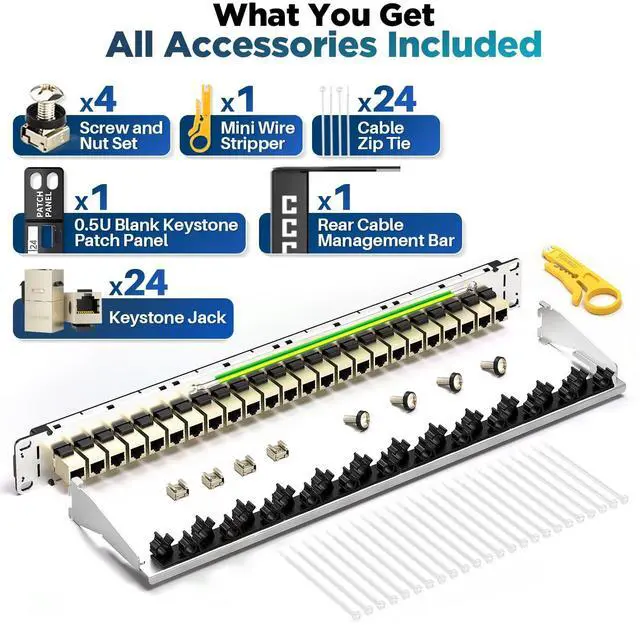 What You Get
All Accessories Included

x4
Screw and Nut Set

x1
Mini Wire Stripper

x24
Cable Zip Tie

PATCH PANEL
24

x1
0.5U Blank Keystone Patch Panel

x1
Rear Cable Management Bar

x24
Keystone Jack