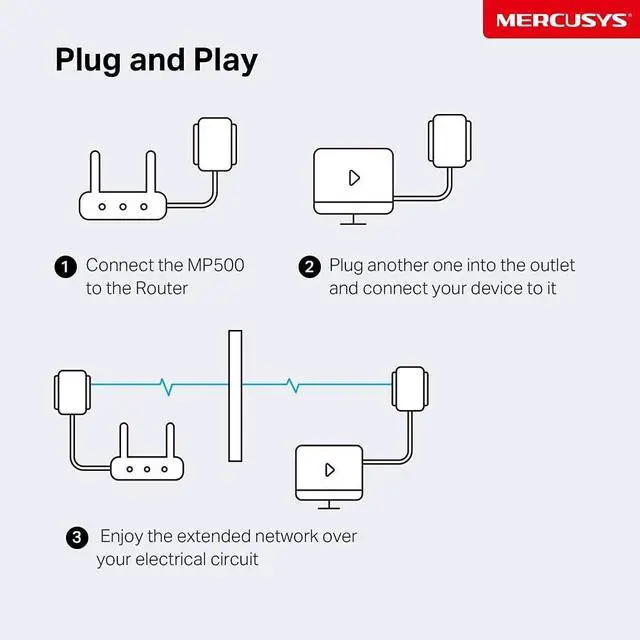 MERCUSYS

Plug and Play

1 Connect the MP500 to the Router

2 Plug another one into the outlet and connect your device to it

3 Enjoy the extended network over your electrical circuit