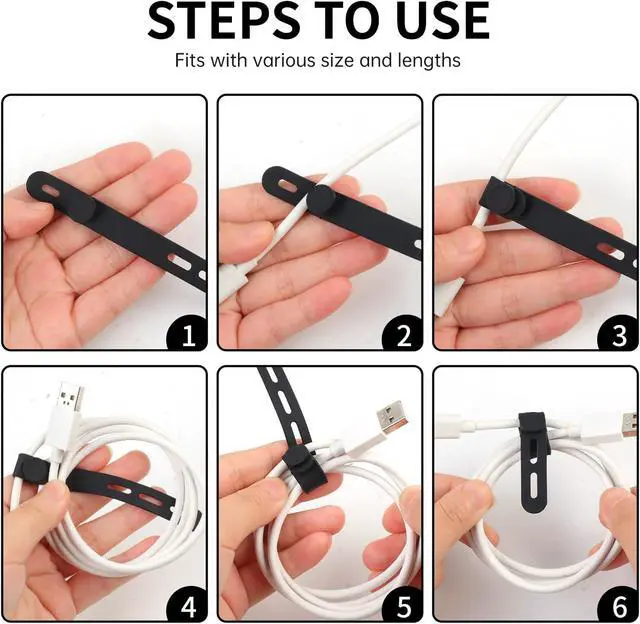 STEPS TO USE

Fits with various size and lengths

1

2

3

4

5

6