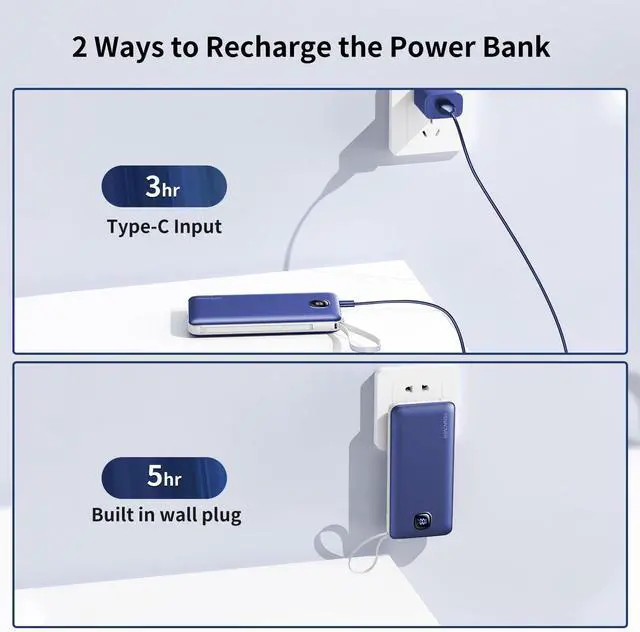 2 Ways to Recharge the Power Bank

3hr
Type-C Input

5hr
Built in wall plug