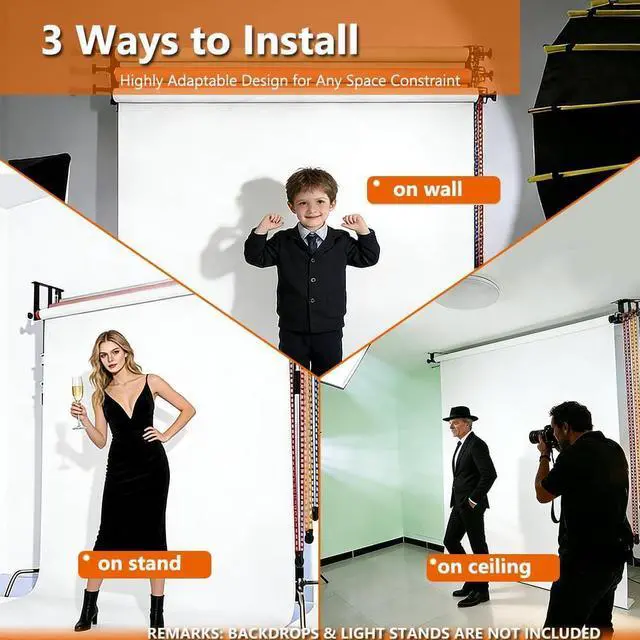 3 Ways to Install

Highly Adaptable Design for Any Space Constraint

on wall

on stand

on ceiling

REMARKS: BACKDROPS & LIGHT STANDS ARE NOT INCLUDED