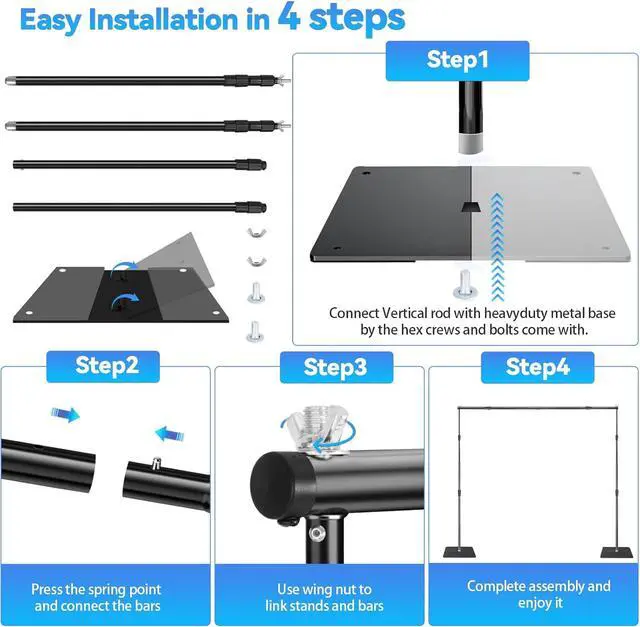 Easy Installation in 4 steps

Step1

Connect Vertical rod with heavyduty metal base by the hex crews and bolts come with.

Step2

Press the spring point and connect the bars

Step3

Use wing nut to link stands and bars

Step4

Complete assembly and enjoy it