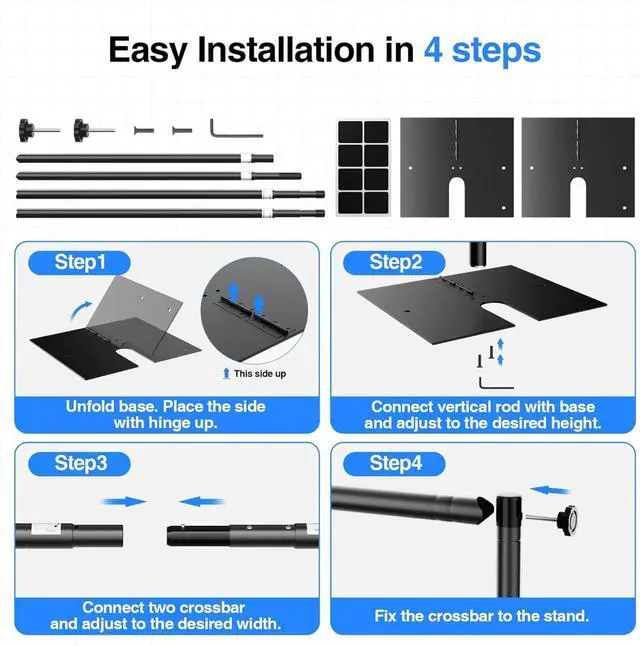 Easy Installation in 4 steps

Step1

This side up

Unfold base. Place the side with hinge up.

Step2

Connect vertical rod with base and adjust to the desired height.

Step3

Connect two crossbar and adjust to the desired width.

Step4

Fix the crossbar to the stand.