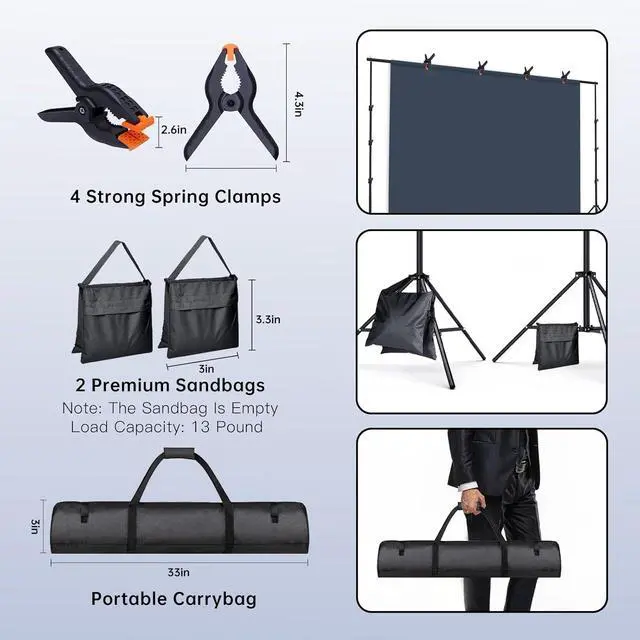 2.6in

4.3in

4 Strong Spring Clamps

3.3in

3in

2 Premium Sandbags

Note: The Sandbag Is Empty
Load Capacity: 13 Pound

3in

33in

Portable Carrybag