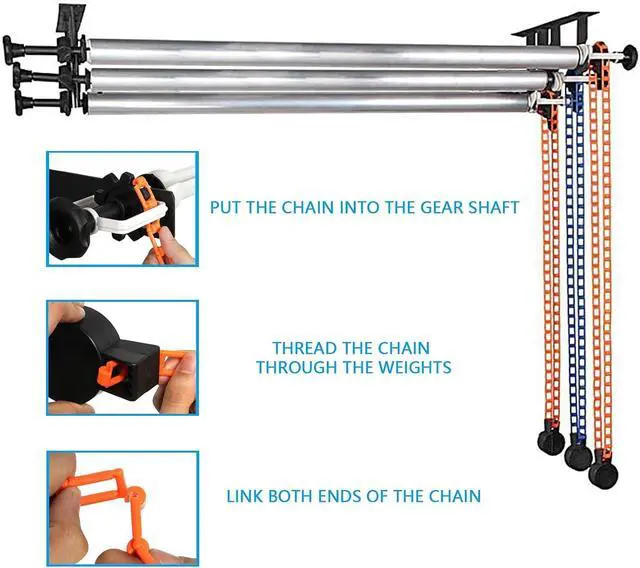 PUT THE CHAIN INTO THE GEAR SHAFT

THREAD THE CHAIN THROUGH THE WEIGHTS

LINK BOTH ENDS OF THE CHAIN