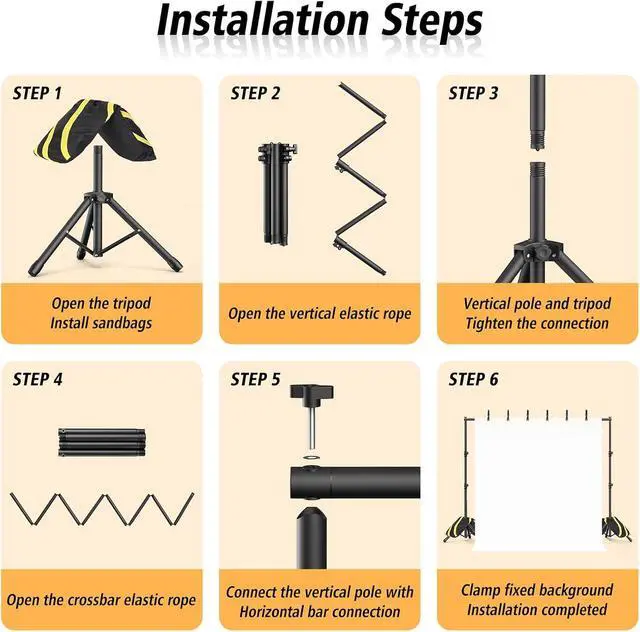 Installation Steps

STEP 1

Open the tripod
Install sandbags

STEP 2

Open the vertical elastic rope

STEP 3

Vertical pole and tripod
Tighten the connection

STEP 4

Open the crossbar elastic rope

STEP 5

Connect the vertical pole with
Horizontal bar connection

STEP 6

Clamp fixed background
Installation completed