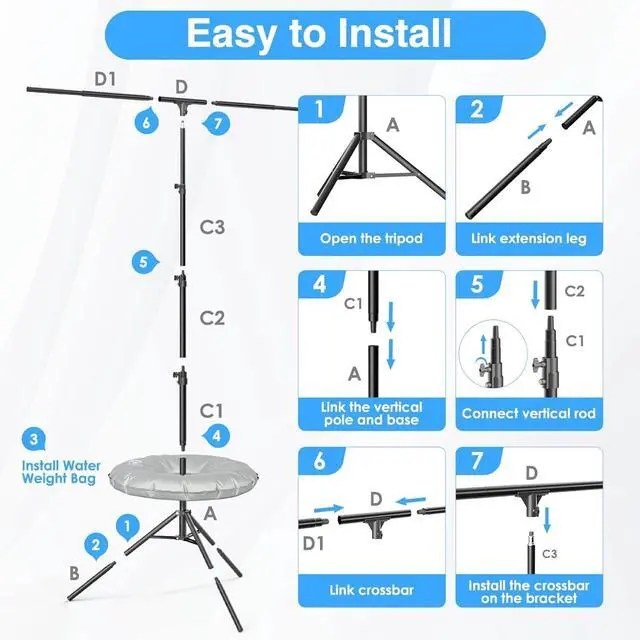 Easy to Install

D1
D
6
7
C3
5
C2
C1
4
3
Install Water Weight Bag
A
1
2
B

1
A
Open the tripod

2
A
B
Link extension leg

4
C1
A
Link the vertical pole and base

5
C2
C1
Connect vertical rod

6
D
D1
Link crossbar

7
D
C3
Install the crossbar on the bracket