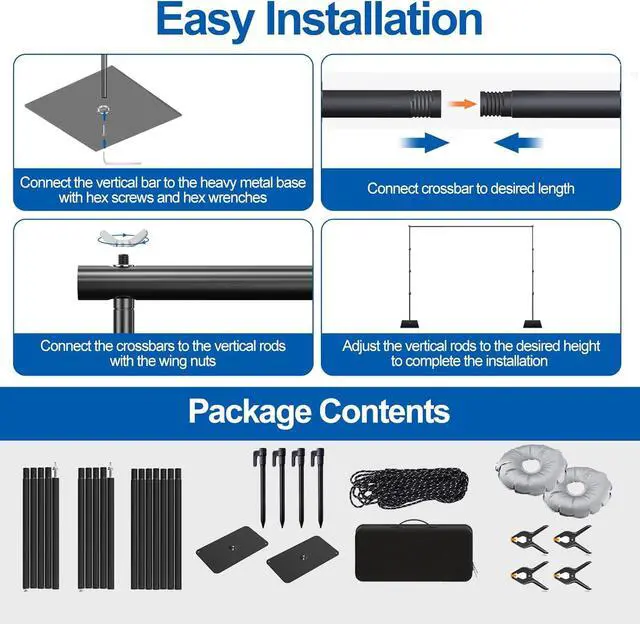 Easy Installation

Connect the vertical bar to the heavy metal base with hex screws and hex wrenches

Connect crossbar to desired length

Connect the crossbars to the vertical rods with the wing nuts

Adjust the vertical rods to the desired height to complete the installation

Package Contents