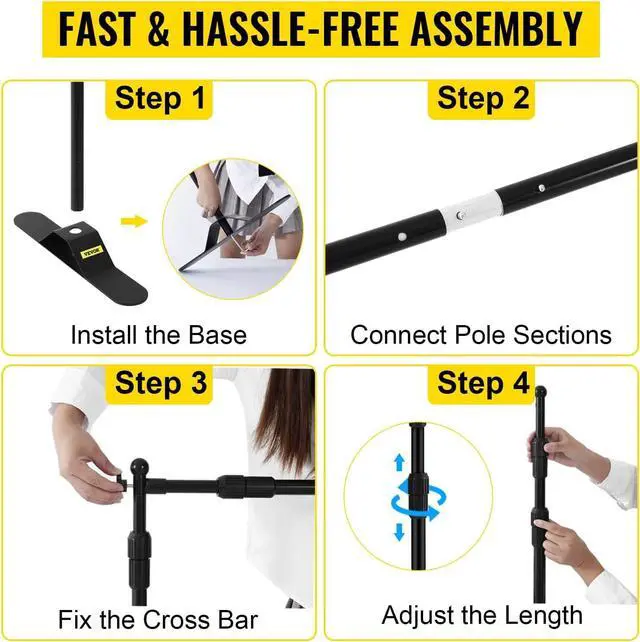 FAST & HASSLE-FREE ASSEMBLY

Step 1

VEVOR

Install the Base

Step 2

Connect Pole Sections

Step 3

Fix the Cross Bar

Step 4

Adjust the Length