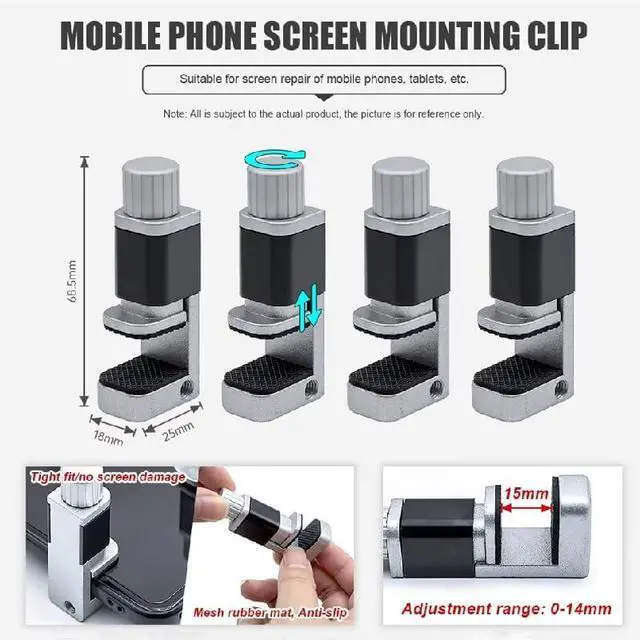 MOBILE PHONE SCREEN MOUNTING CLIP

Suitable for screen repair of mobile phones, tablets, etc.

Note: All is subject to the actual product, the picture is for reference only.

68.5mm

18mm

25mm

Tight fit/no screen damage

Mesh rubber mat, Anti-slip

15mm

Adjustment range: 0-14mm