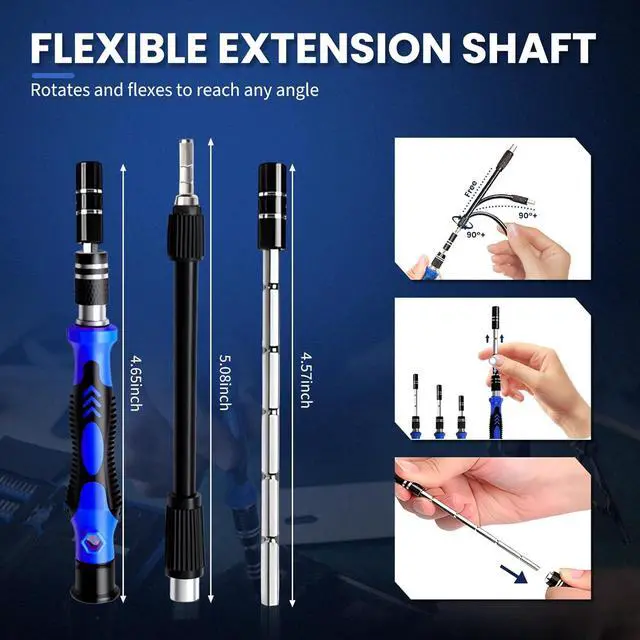 FLEXIBLE EXTENSION SHAFT

Rotates and flexes to reach any angle

4.65inch

5.08inch

4.57inch

Free

90°+

90°+