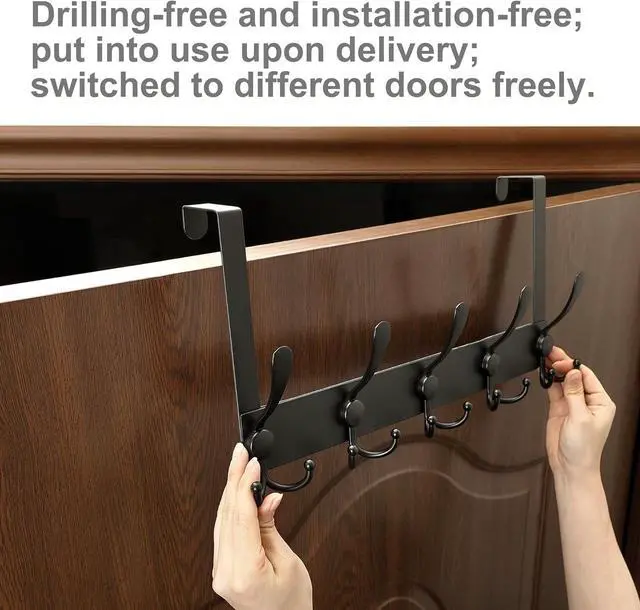 Drilling-free and installation-free; put into use upon delivery; switched to different doors freely.