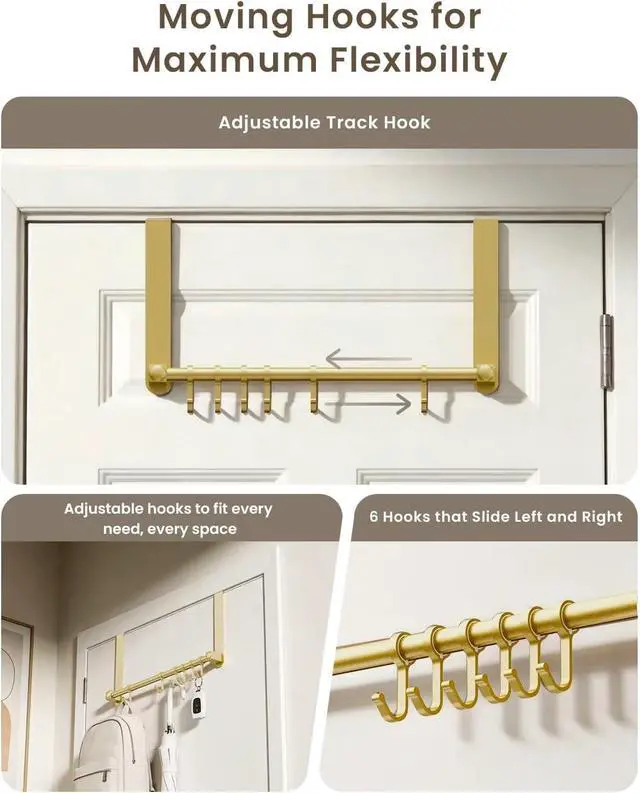 Moving Hooks for Maximum Flexibility

Adjustable Track Hook

Adjustable hooks to fit every need, every space

6 Hooks that Slide Left and Right