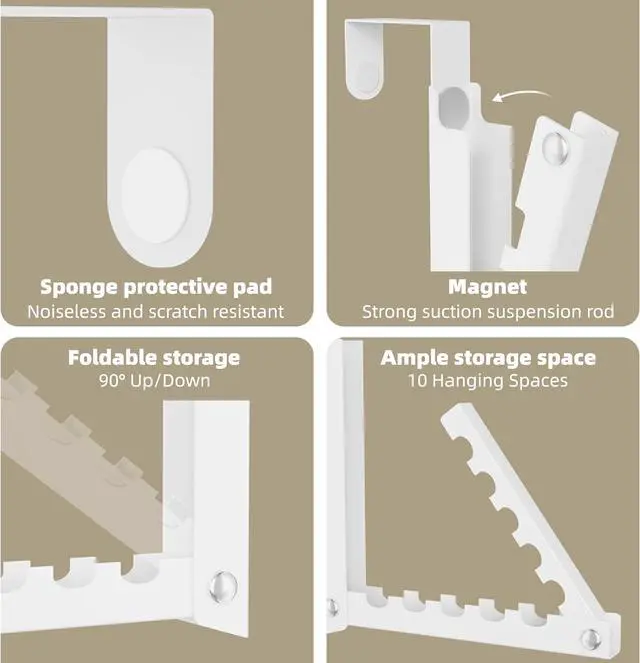 Sponge protective pad
Noiseless and scratch resistant

Magnet
Strong suction suspension rod

Foldable storage
90° Up/Down

Ample storage space
10 Hanging Spaces